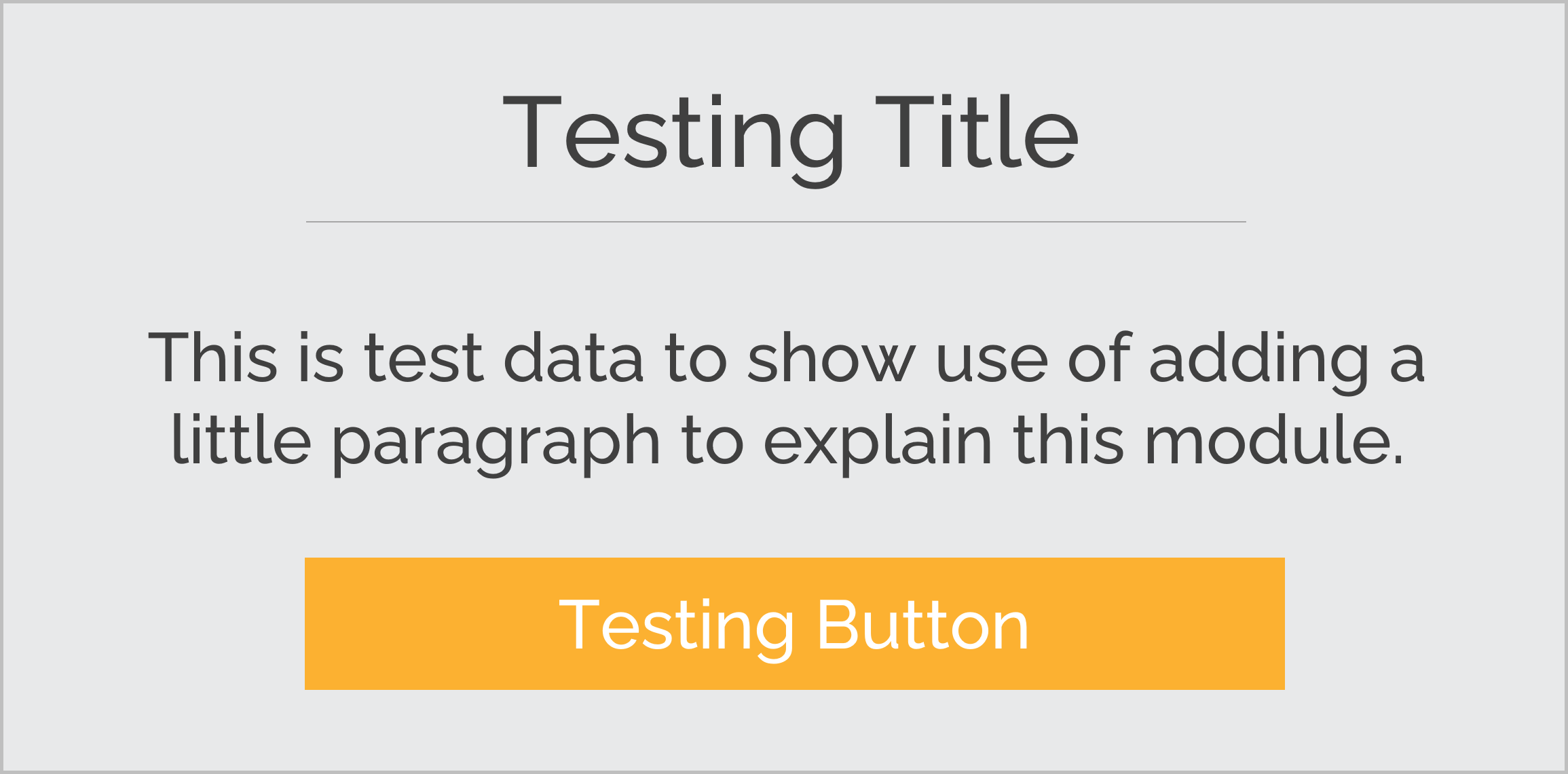 Testing Title

This is test data to show use of adding a little paragraph to explain this module.

Testing Button